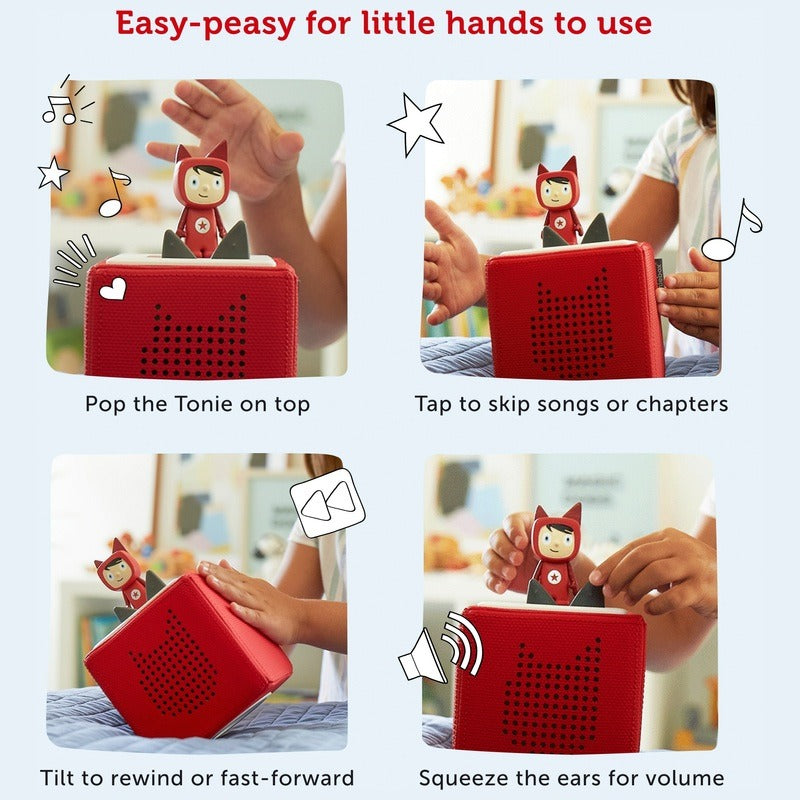 Easy-peasy for little hands to use

Pop the Tonie on top

Tap to skip songs or chapters

Tilt to rewind or fast-forward

Squeeze the ears for volume