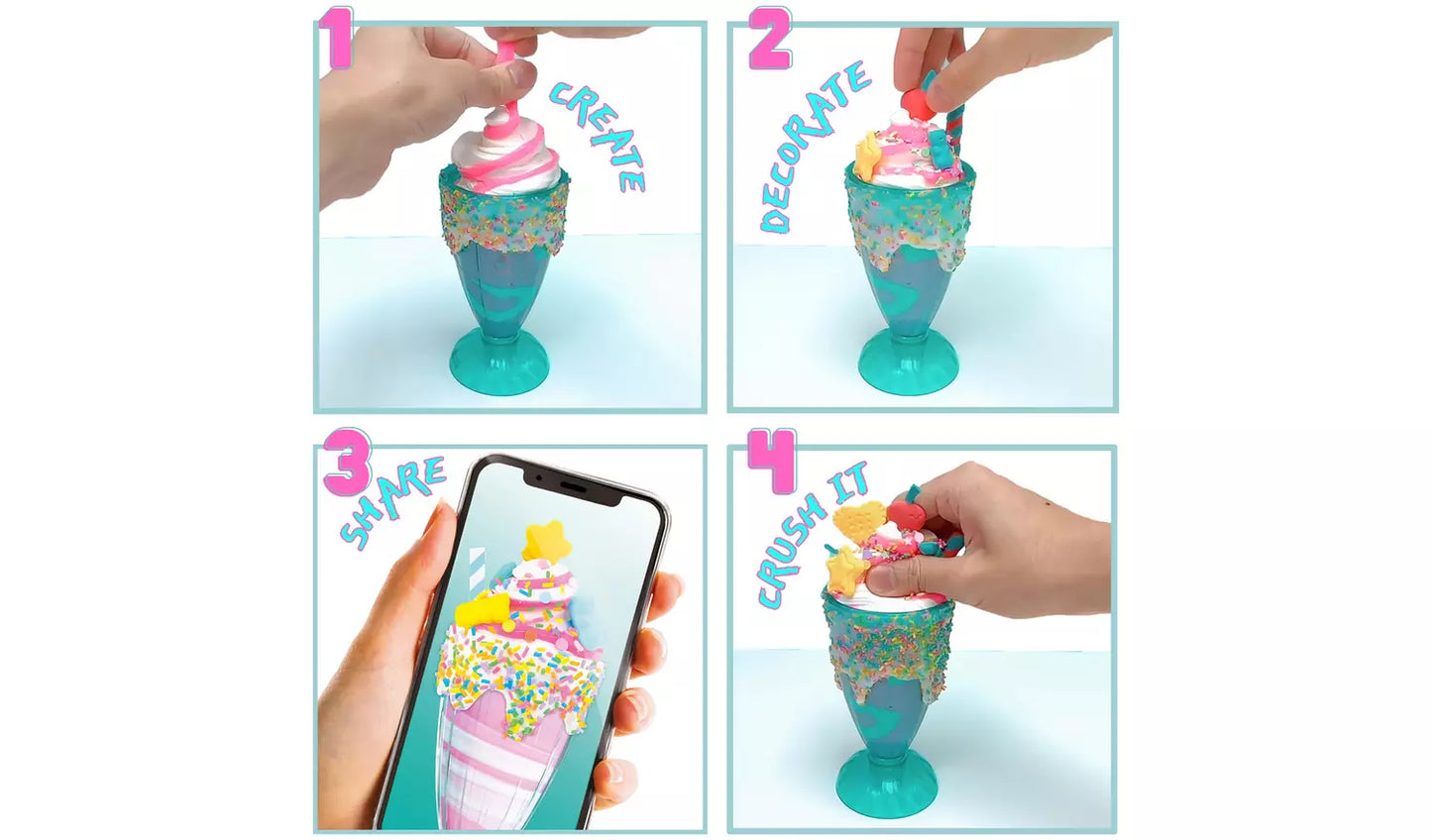 1
CREATE

2
DECORATE

3
SHARE

4
CRUSH IT